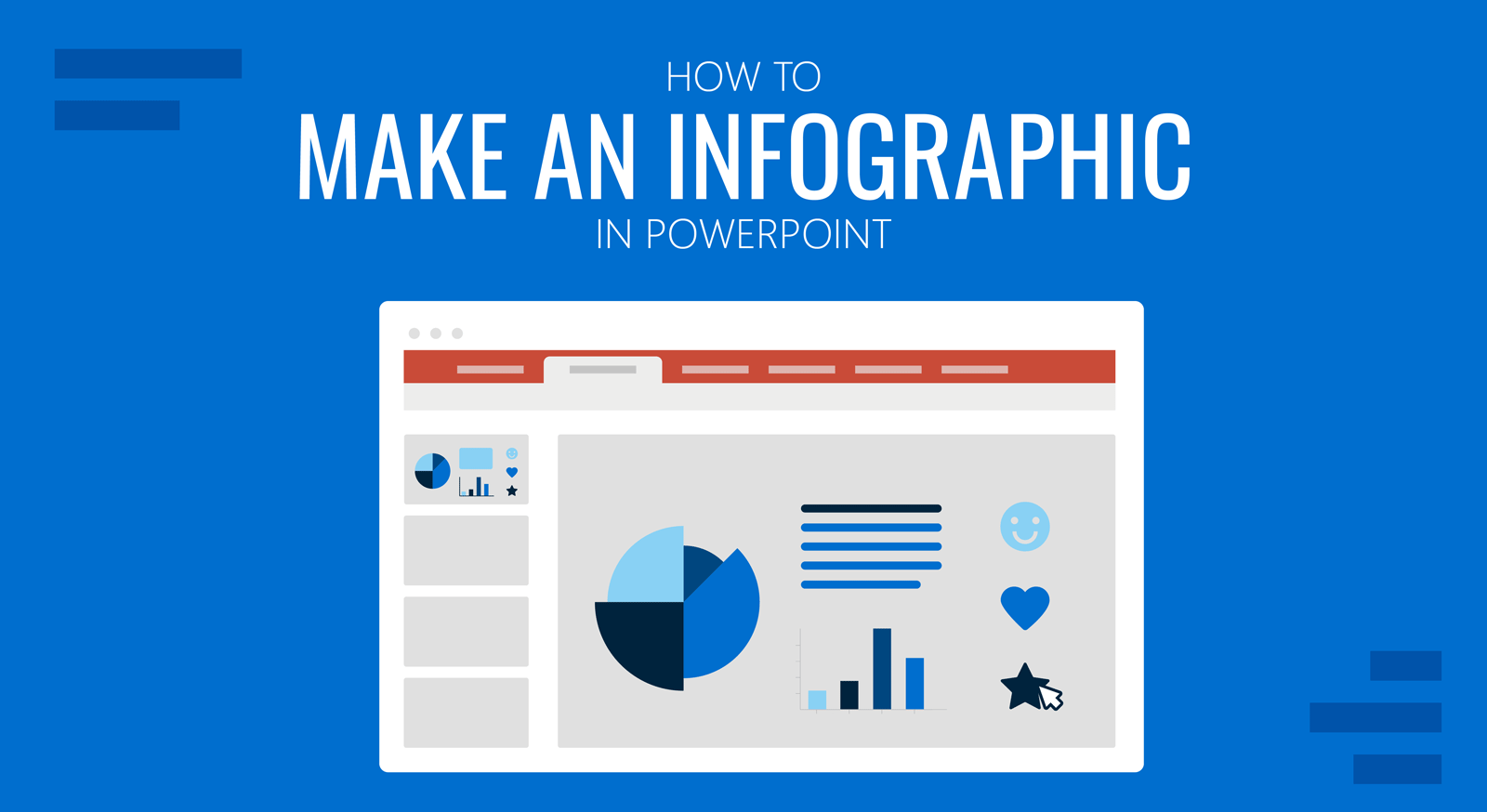 HOW TO
MAKE AN INFOGRAPHIC
IN POWERPOINT