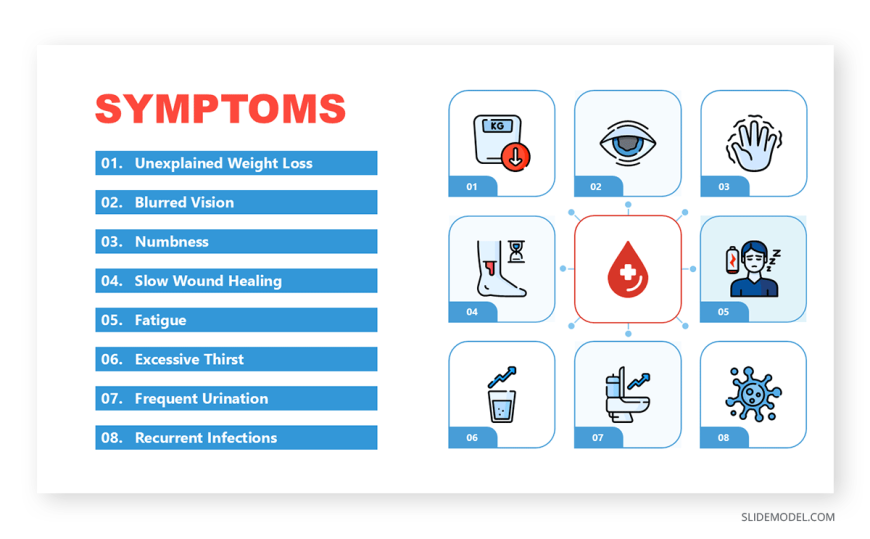 SYMPTOMS

01. Unexplained Weight Loss

02. Blurred Vision

03. Numbness

04. Slow Wound Healing

05. Fatigue

06. Excessive Thirst

07. Frequent Urination

08. Recurrent Infections

KG

01

02

03

04

05

06

07

08

SLIDEMODEL.COM