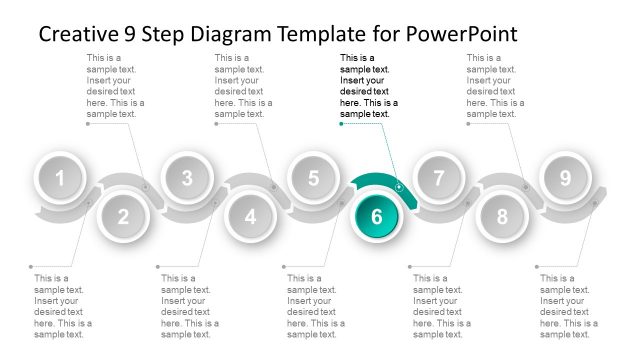 Creative 9 Step Diagram Template for PowerPoint

This is a sample text. Insert your desired text here. This is a sample text.

This is a sample text. Insert your desired text here. This is a sample text.

This is a sample text. Insert your desired text here. This is a sample text.

This is a sample text. Insert your desired text here. This is a sample text.

1

2

3

4

5

6

7

8

9

This is a sample text. Insert your desired text here. This is a sample text.

This is a sample text. Insert your desired text here. This is a sample text.

This is a sample text. Insert your desired text here. This is a sample text.

This is a sample text. Insert your desired text here. This is a sample text.

This is a sample text. Insert your desired text here. This is a sample text.