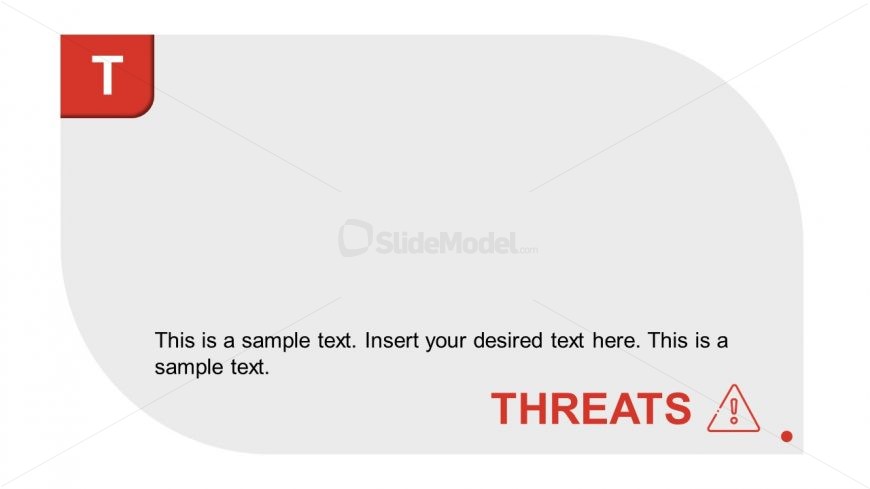 T

SlideModel.com

This is a sample text. Insert your desired text here. This is a sample text.

THREATS