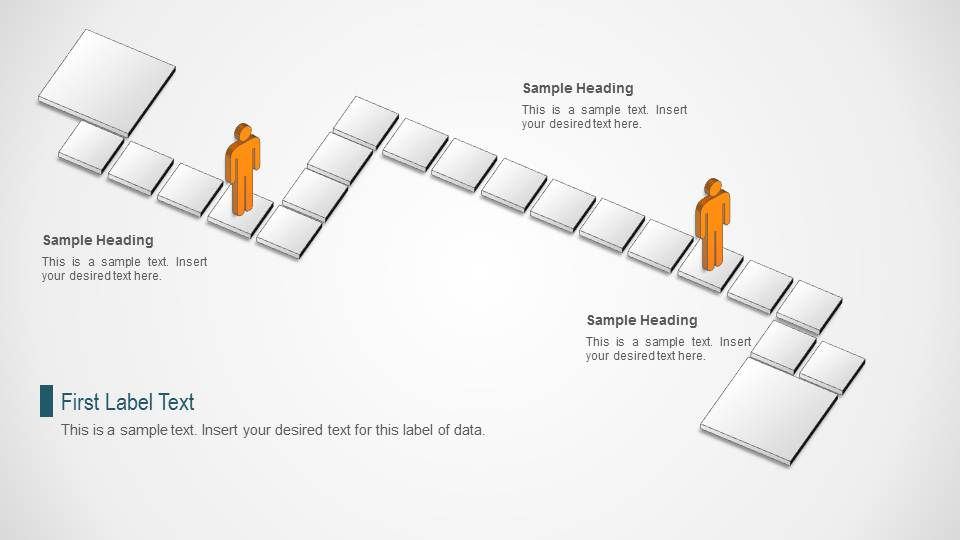 Sample Heading
This is a sample text. Insert your desired text here.

Sample Heading
This is a sample text. Insert your desired text here.

Sample Heading
This is a sample text. Insert your desired text here.

First Label Text
This is a sample text. Insert your desired text for this label of data.