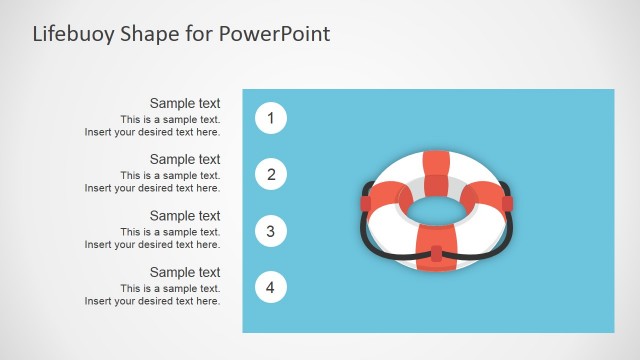 Lifebuoy Shape for PowerPoint

Sample text
This is a sample text.
Insert your desired text here.

1

Sample text
This is a sample text.
Insert your desired text here.

2

Sample text
This is a sample text.
Insert your desired text here.

3

Sample text
This is a sample text.
Insert your desired text here.

4