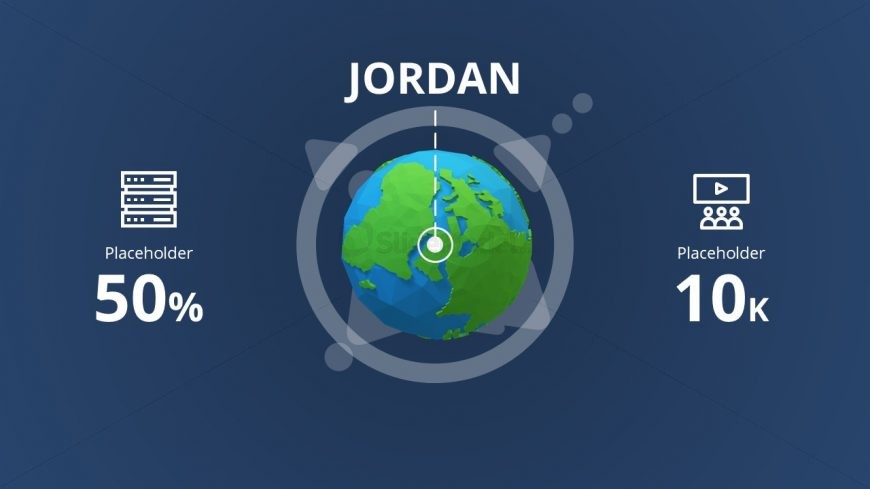 JORDAN

Placeholder
50%

Placeholder
10K