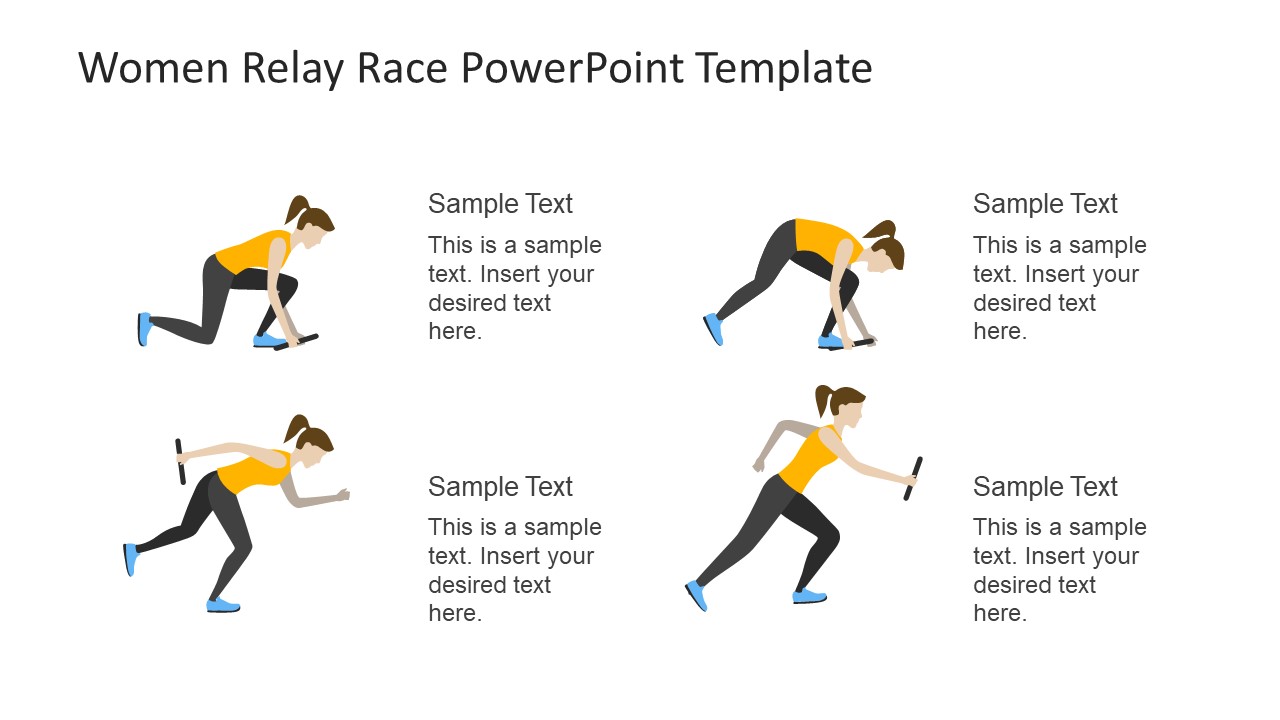 Women Relay Race PowerPoint Template

Sample Text

This is a sample text. Insert your desired text here.

Sample Text

This is a sample text. Insert your desired text here.

Sample Text

This is a sample text. Insert your desired text here.

Sample Text

This is a sample text. Insert your desired text here.