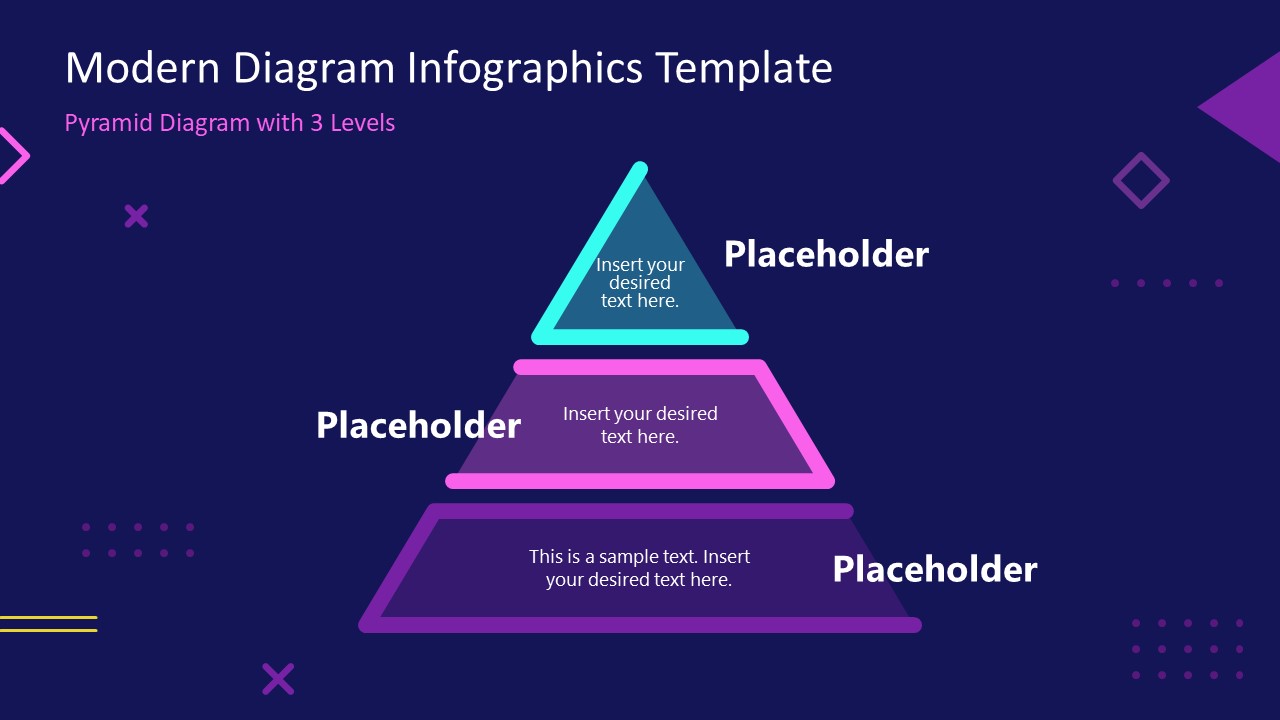 Modern Diagram Infographics Template

Pyramid Diagram with 3 Levels

Insert your desired text here.

Placeholder

Placeholder

Insert your desired text here.

This is a sample text. Insert your desired text here.

Placeholder