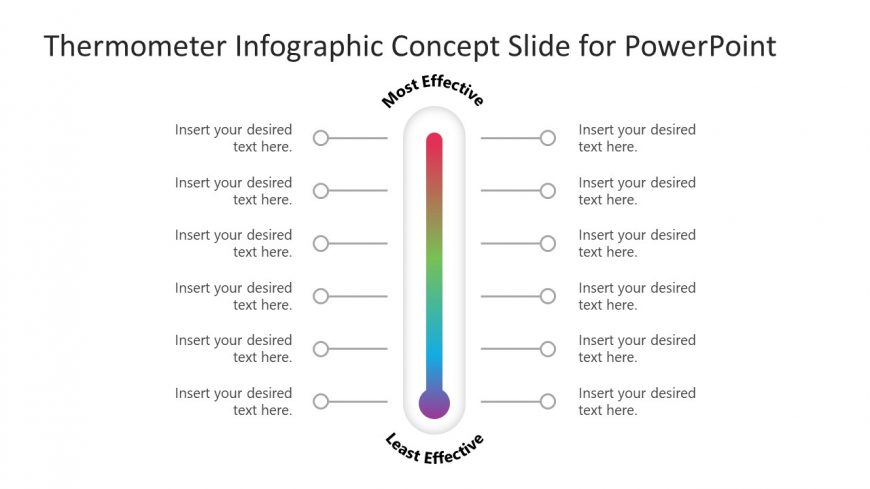 Thermometer Infographic Concept Slide for PowerPoint

Most Effective

Insert your desired text here.

Insert your desired text here.

Insert your desired text here.

Insert your desired text here.

Insert your desired text here.

Insert your desired text here.

Insert your desired text here.

Insert your desired text here.

Insert your desired text here.

Insert your desired text here.

Insert your desired text here.

Insert your desired text here.

Least Effective