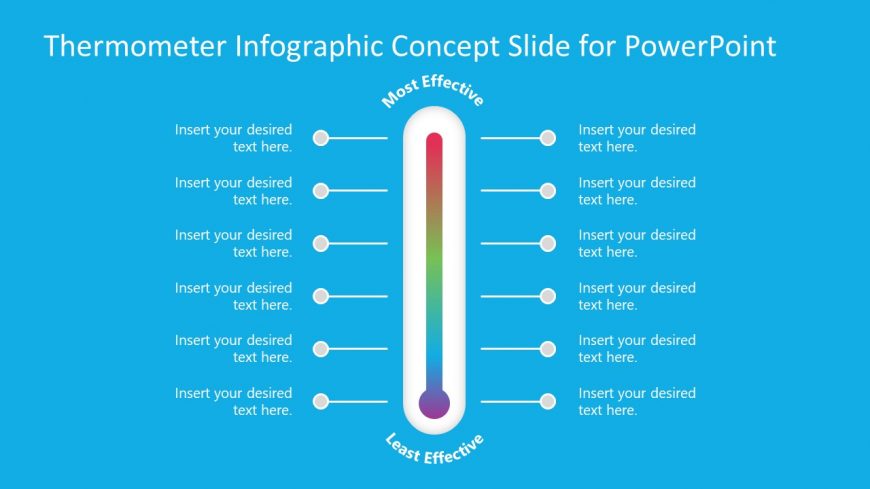 Thermometer Infographic Concept Slide for PowerPoint

Most Effective

Insert your desired text here.

Insert your desired text here.

Insert your desired text here.

Insert your desired text here.

Insert your desired text here.

Insert your desired text here.

Insert your desired text here.

Insert your desired text here.

Insert your desired text here.

Insert your desired text here.

Insert your desired text here.

Insert your desired text here.

Least Effective