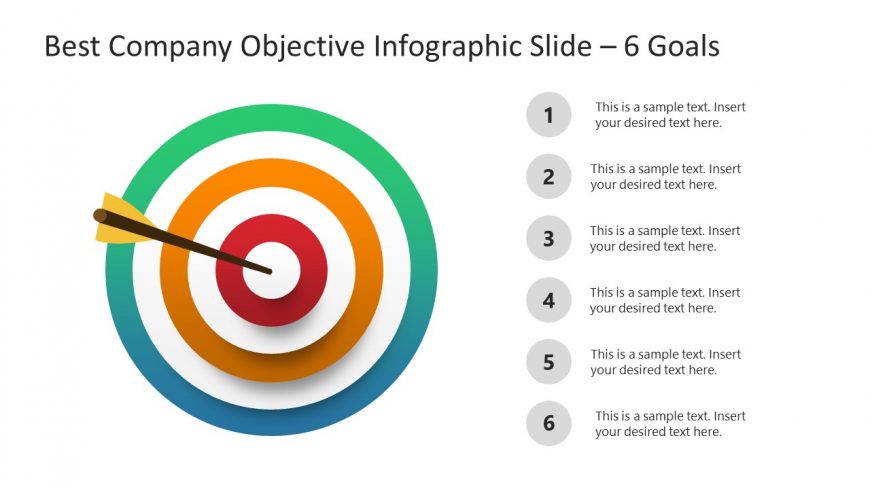 Best Company Objective Infographic Slide – 6 Goals

1
This is a sample text. Insert your desired text here.

2
This is a sample text. Insert your desired text here.

3
This is a sample text. Insert your desired text here.

4
This is a sample text. Insert your desired text here.

5
This is a sample text. Insert your desired text here.

6
This is a sample text. Insert your desired text here.