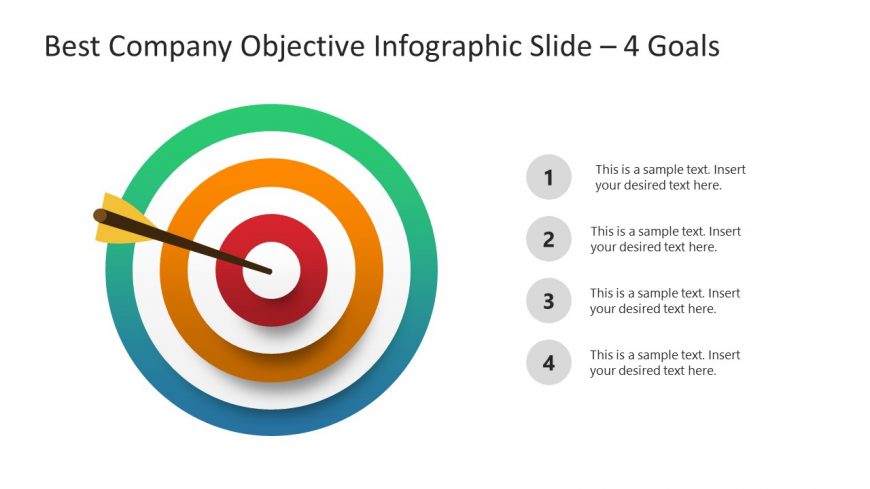 Best Company Objective Infographic Slide – 4 Goals

1

This is a sample text. Insert your desired text here.

2

This is a sample text. Insert your desired text here.

3

This is a sample text. Insert your desired text here.

4

This is a sample text. Insert your desired text here.