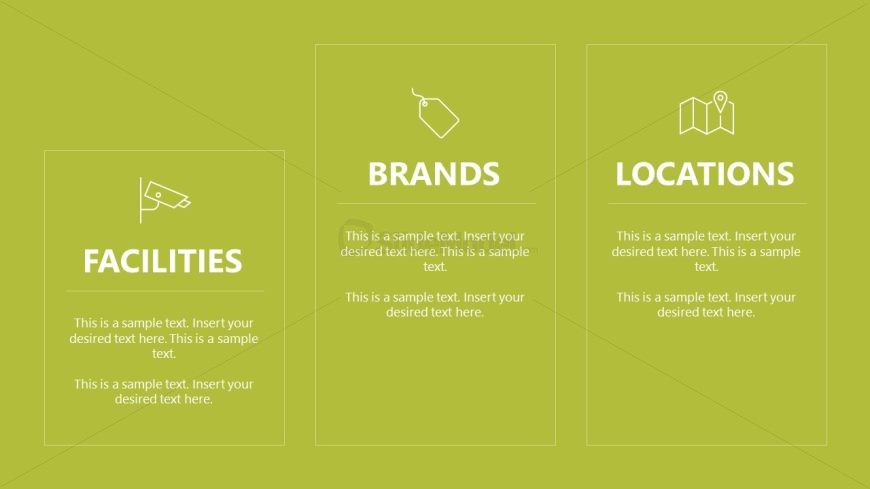 FACILITIES

This is a sample text. Insert your desired text here. This is a sample text.

This is a sample text. Insert your desired text here.

BRANDS

This is a sample text. Insert your desired text here. This is a sample text.

This is a sample text. Insert your desired text here.

LOCATIONS

This is a sample text. Insert your desired text here. This is a sample text.

This is a sample text. Insert your desired text here.