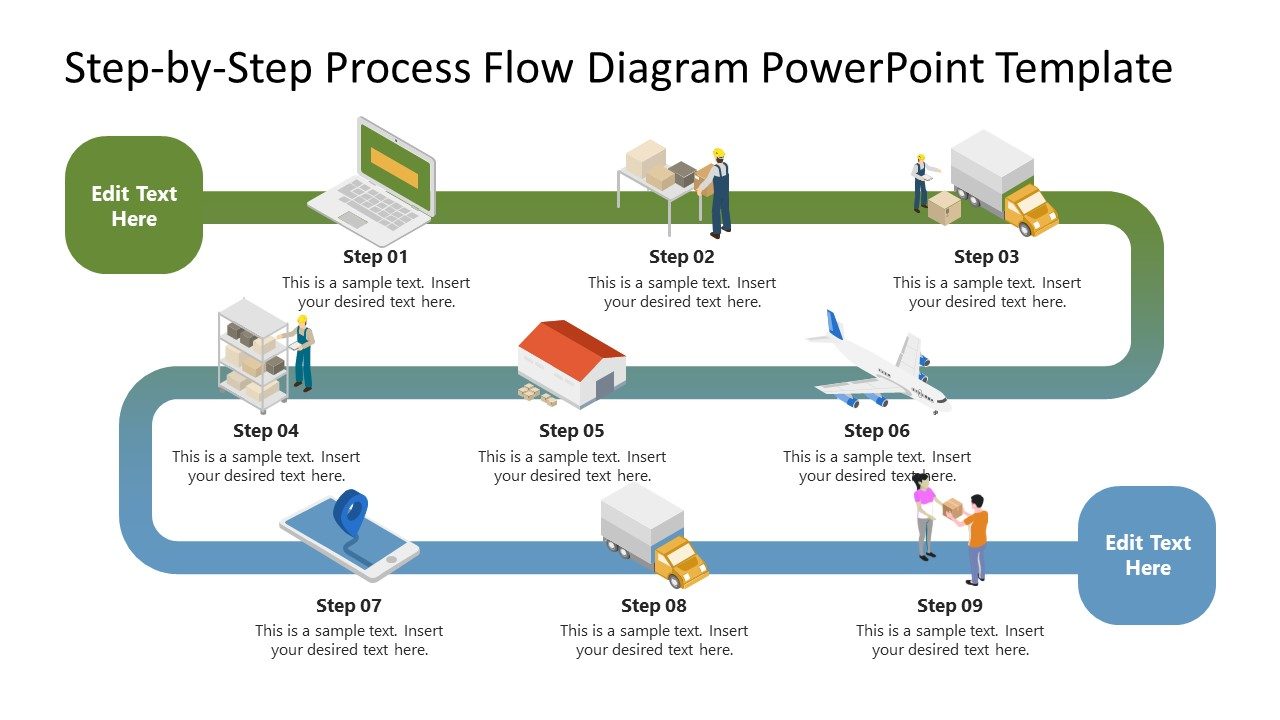 Step-by-Step Process Flow Diagram PowerPoint Template

Edit Text Here

Step 01
This is a sample text. Insert your desired text here.

Step 02
This is a sample text. Insert your desired text here.

Step 03
This is a sample text. Insert your desired text here.

Step 04
This is a sample text. Insert your desired text here.

Step 05
This is a sample text. Insert your desired text here.

Step 06
This is a sample text. Insert your desired text here.

Step 07
This is a sample text. Insert your desired text here.

Step 08
This is a sample text. Insert your desired text here.

Step 09
This is a sample text. Insert your desired text here.

Edit Text Here