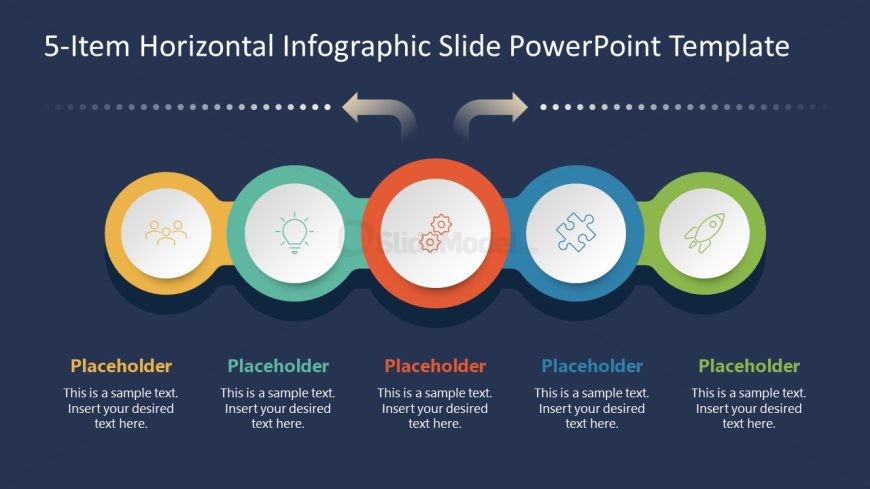 5-Item Horizontal Infographic Slide PowerPoint Template

SlideModel

Placeholder
This is a sample text. Insert your desired text here.

Placeholder
This is a sample text. Insert your desired text here.

Placeholder
This is a sample text. Insert your desired text here.

Placeholder
This is a sample text. Insert your desired text here.

Placeholder
This is a sample text. Insert your desired text here.