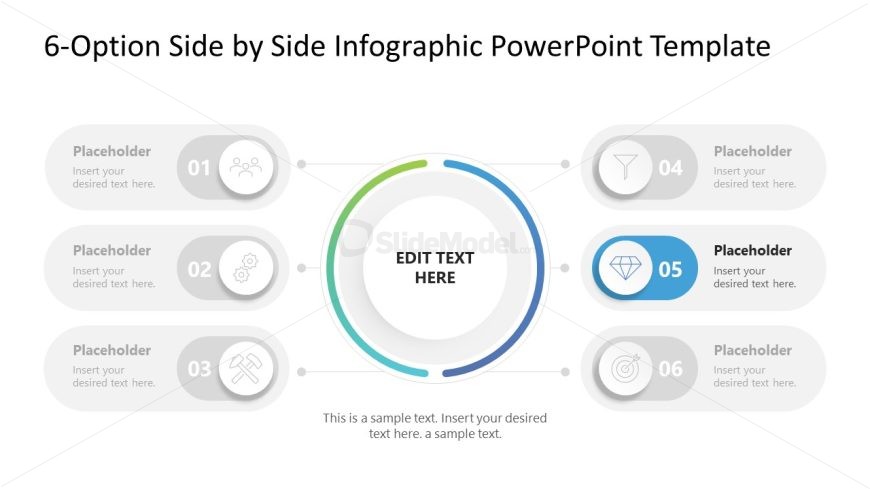 6-Option Side by Side Infographic PowerPoint Template

Placeholder
Insert your desired text here.

01

Placeholder
Insert your desired text here.

02

Placeholder
Insert your desired text here.

03

SlideModel

EDIT TEXT HERE

04

Placeholder
Insert your desired text here.

05

Placeholder
Insert your desired text here.

06

Placeholder
Insert your desired text here.

This is a sample text. Insert your desired text here. a sample text.