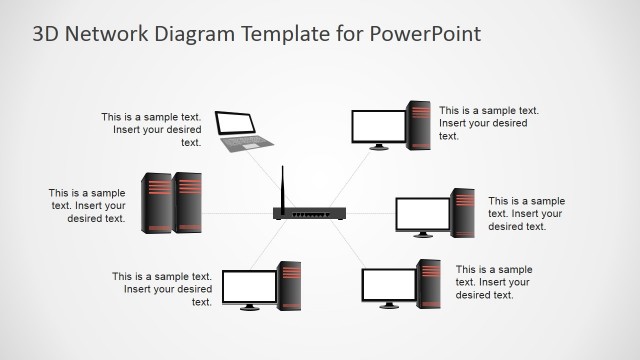 3D Network Diagram Template for PowerPoint

This is a sample text. Insert your desired text.

This is a sample text. Insert your desired text.

This is a sample text. Insert your desired text.

This is a sample text. Insert your desired text.

This is a sample text. Insert your desired text.

This is a sample text. Insert your desired text.