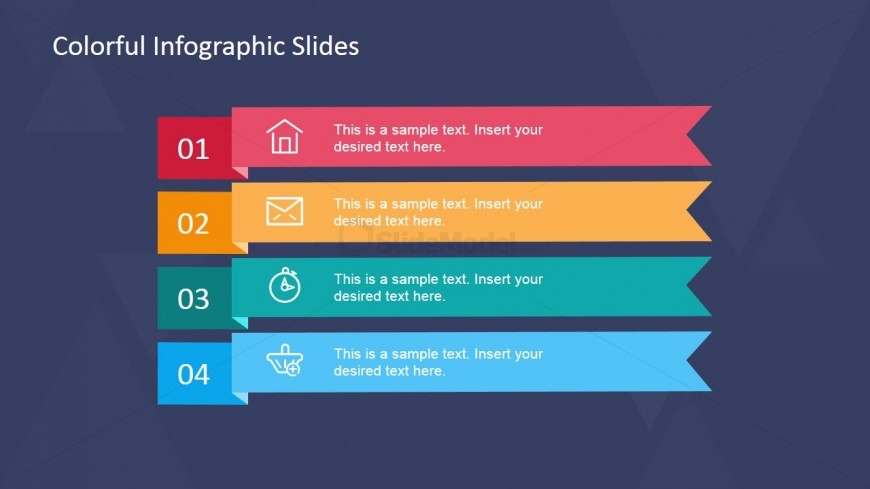 Colorful Infographic Slides

01
This is a sample text. Insert your desired text here.

02
This is a sample text. Insert your desired text here.

SlideModel

03
This is a sample text. Insert your desired text here.

04
This is a sample text. Insert your desired text here.