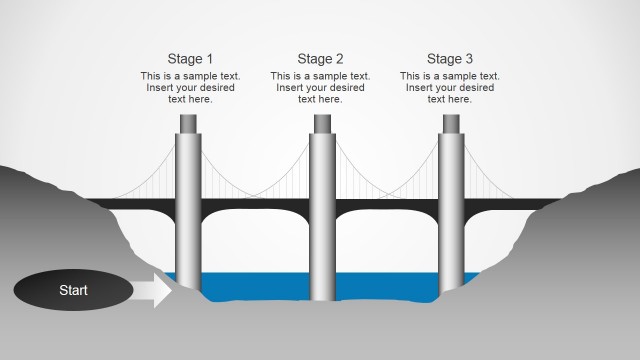 Stage 1
This is a sample text. Insert your desired text here.

Stage 2
This is a sample text. Insert your desired text here.

Stage 3
This is a sample text. Insert your desired text here.

Start