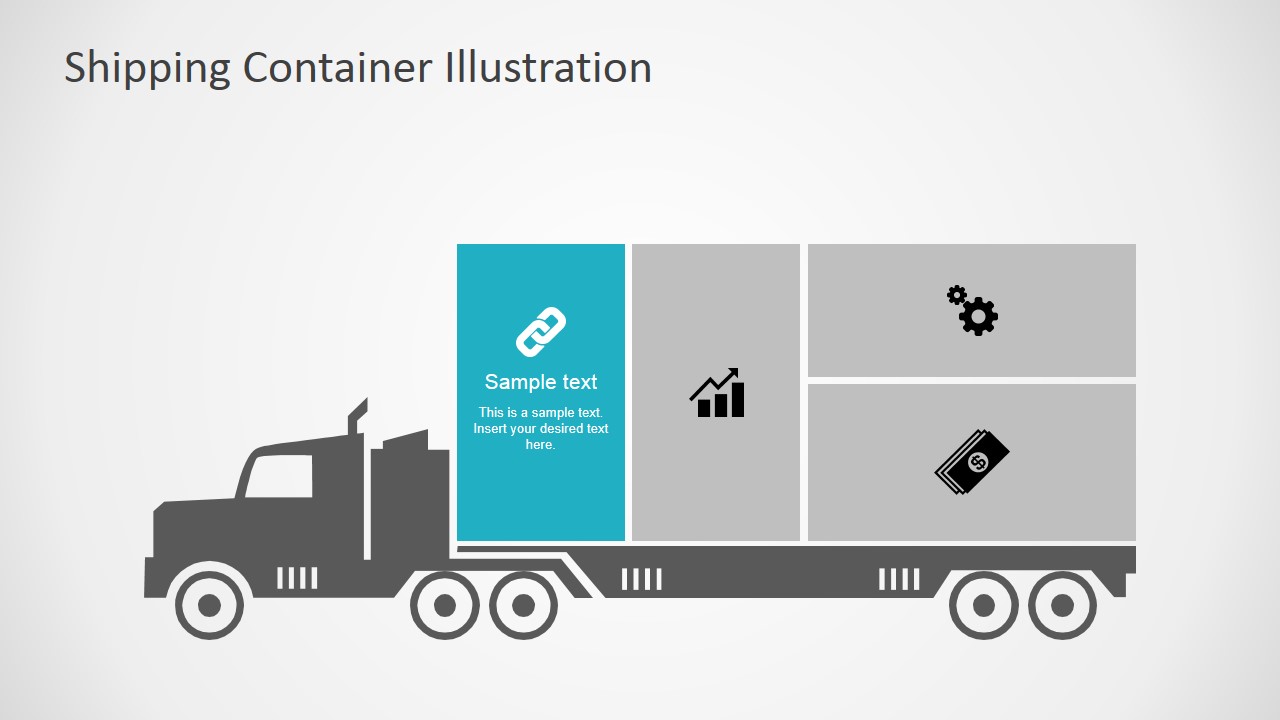 Shipping Container Illustration

Sample text

This is a sample text. Insert your desired text here.