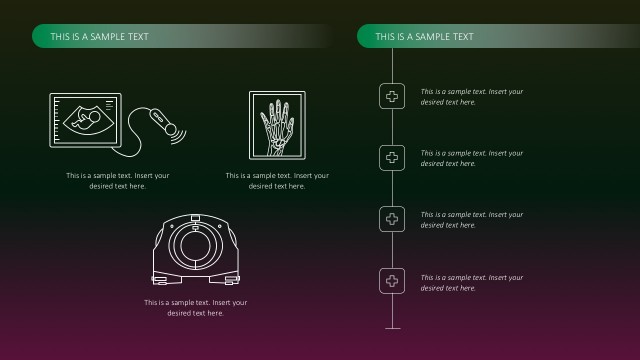 THIS IS A SAMPLE TEXT

This is a sample text. Insert your desired text here.

This is a sample text. Insert your desired text here.

This is a sample text. Insert your desired text here.

THIS IS A SAMPLE TEXT

This is a sample text. Insert your desired text here.

This is a sample text. Insert your desired text here.

This is a sample text. Insert your desired text here.

This is a sample text. Insert your desired text here.