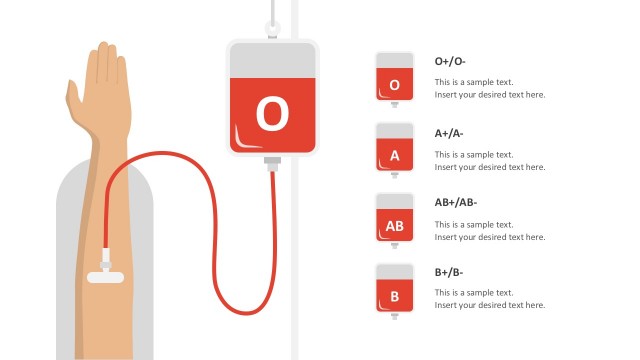 O

O

O+/O-

This is a sample text.
Insert your desired text here.

A

A+/A-

This is a sample text.
Insert your desired text here.

AB

AB+/AB-

This is a sample text.
Insert your desired text here.

B

B+/B-

This is a sample text.
Insert your desired text here.