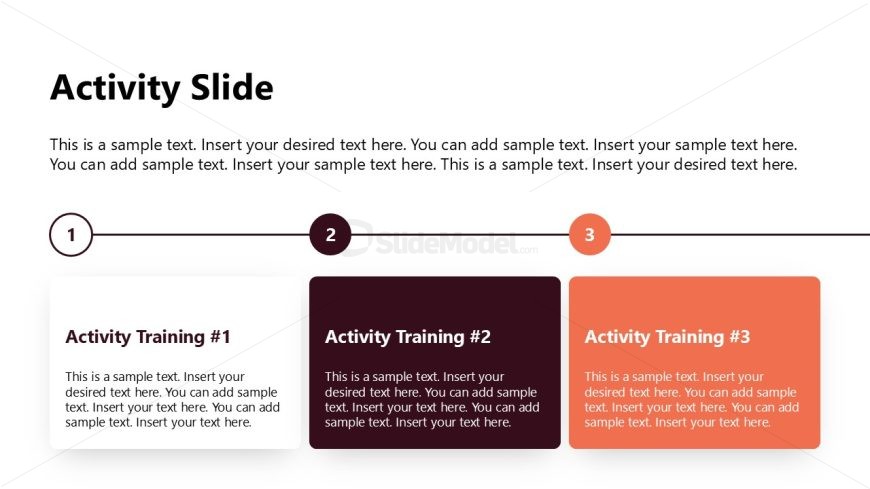 Activity Slide

This is a sample text. Insert your desired text here. You can add sample text. Insert your sample text here. You can add sample text. Insert your sample text here. This is a sample text. Insert your desired text here.

1

2

SlideModel.com

3

Activity Training #1

This is a sample text. Insert your desired text here. You can add sample text. Insert your text here. You can add sample text. Insert your text here.

Activity Training #2

This is a sample text. Insert your desired text here. You can add sample text. Insert your text here. You can add sample text. Insert your text here.

Activity Training #3

This is a sample text. Insert your desired text here. You can add sample text. Insert your text here. You can add sample text. Insert your text here.