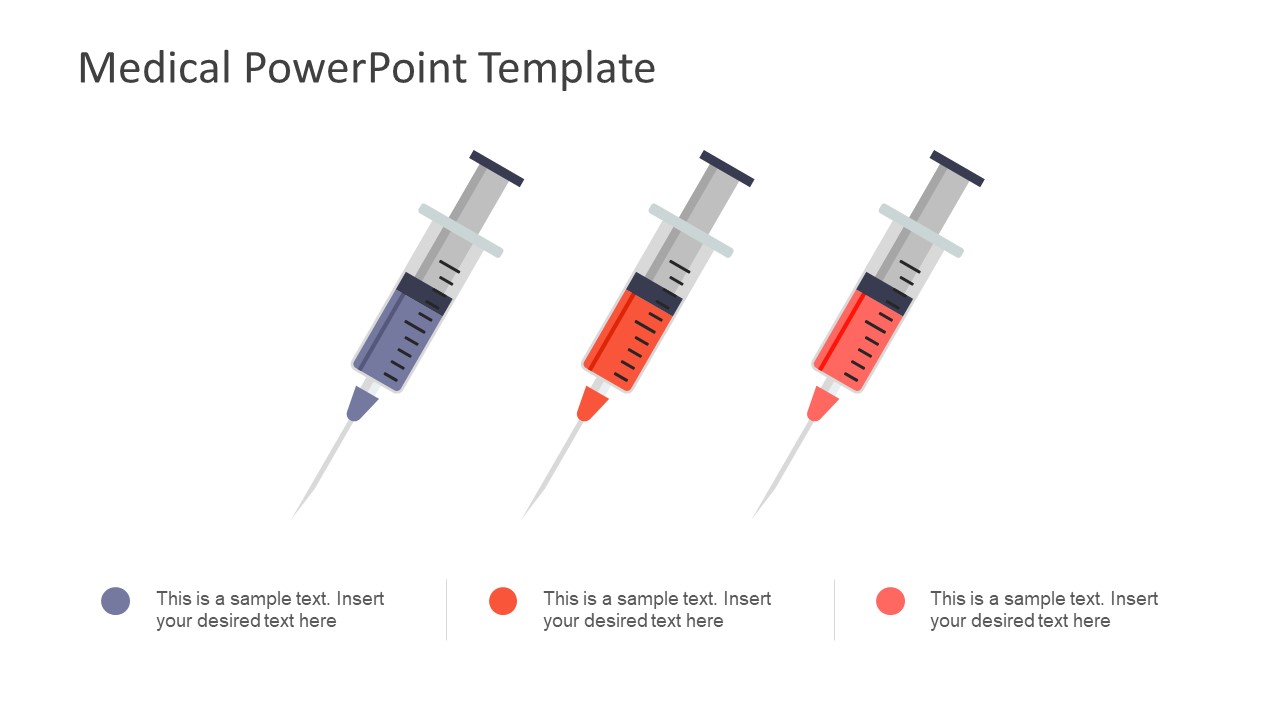 Medical PowerPoint Template

This is a sample text. Insert your desired text here

This is a sample text. Insert your desired text here

This is a sample text. Insert your desired text here