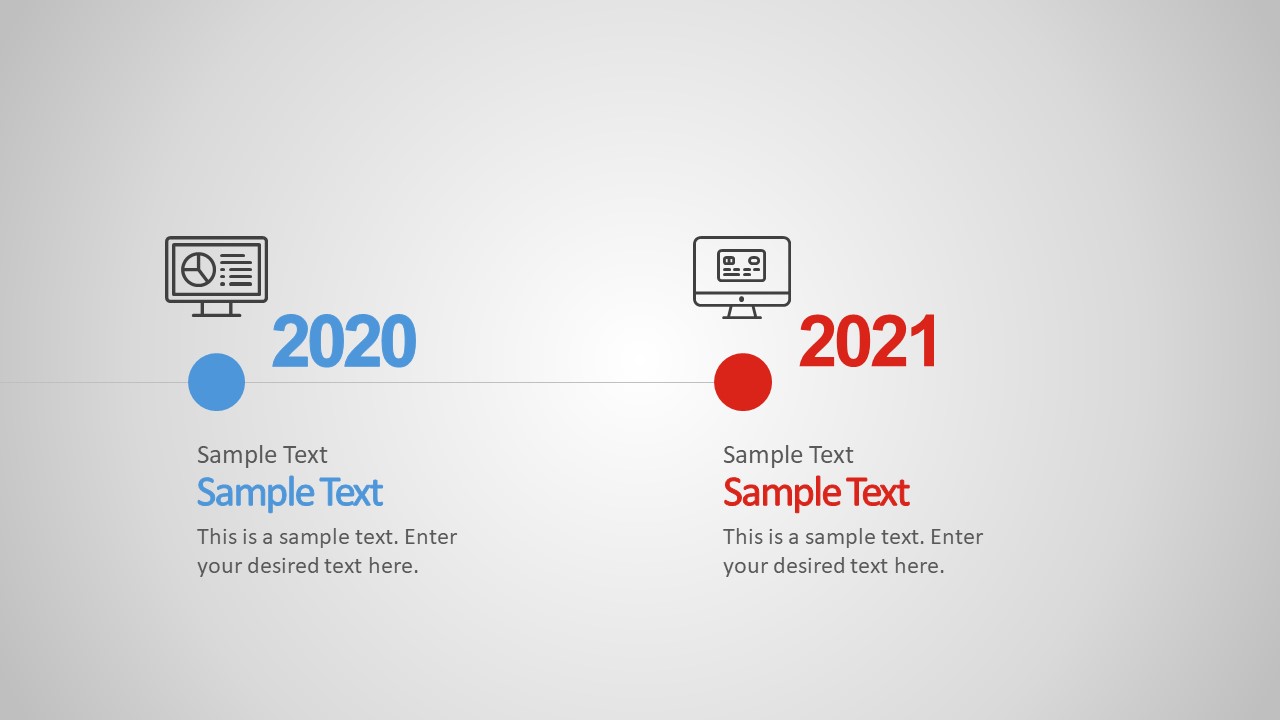 2020

Sample Text
Sample Text
This is a sample text. Enter your desired text here.

2021

Sample Text
Sample Text
This is a sample text. Enter your desired text here.