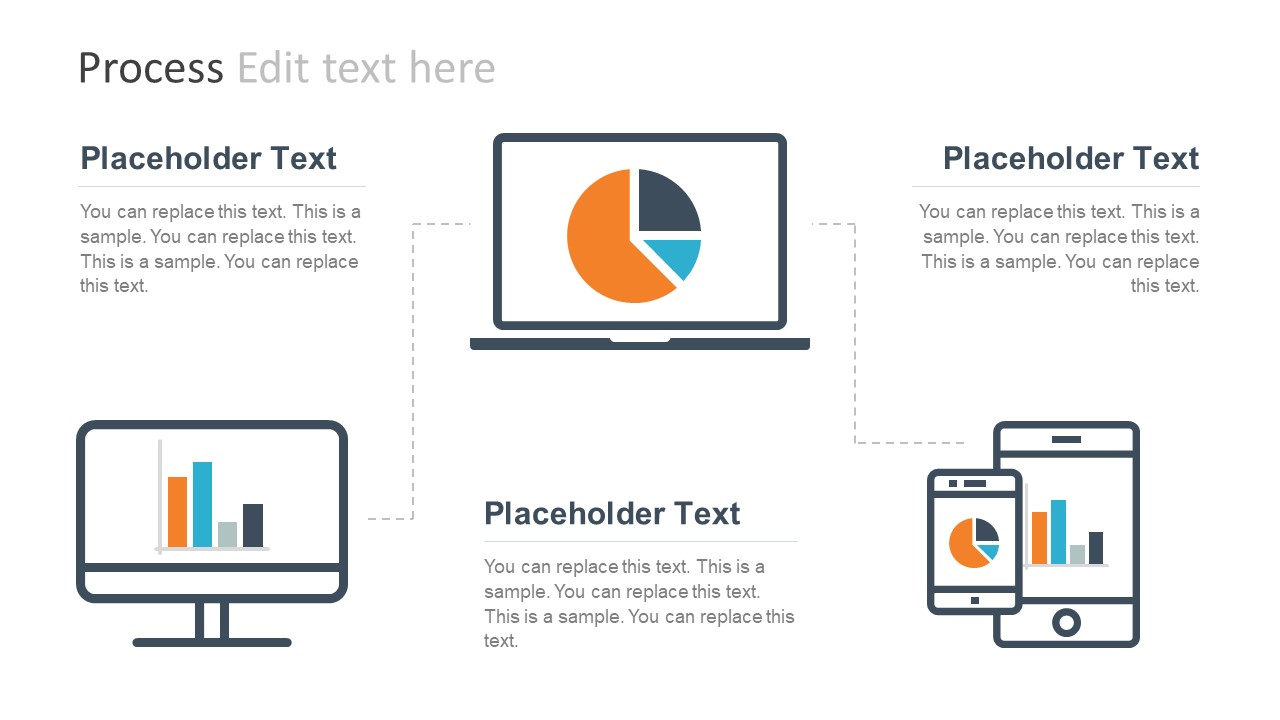 Process Edit text here

Placeholder Text

You can replace this text. This is a sample. You can replace this text. This is a sample. You can replace this text.

Placeholder Text

You can replace this text. This is a sample. You can replace this text. This is a sample. You can replace this text.

Placeholder Text

You can replace this text. This is a sample. You can replace this text. This is a sample. You can replace this text.