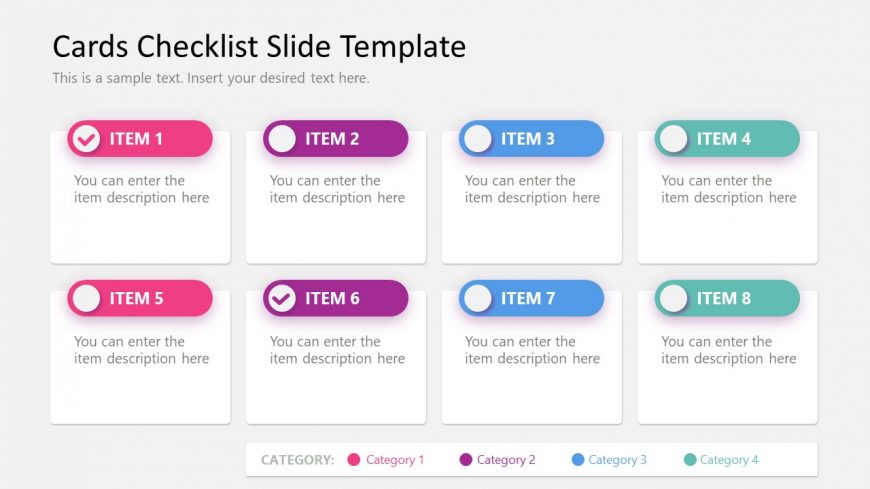 Cards Checklist Slide Template

This is a sample text. Insert your desired text here.

ITEM 1

You can enter the item description here

ITEM 2

You can enter the item description here

ITEM 3

You can enter the item description here

ITEM 4

You can enter the item description here

ITEM 5

You can enter the item description here

ITEM 6

You can enter the item description here

ITEM 7

You can enter the item description here

ITEM 8

You can enter the item description here

CATEGORY: Category 1 Category 2 Category 3 Category 4